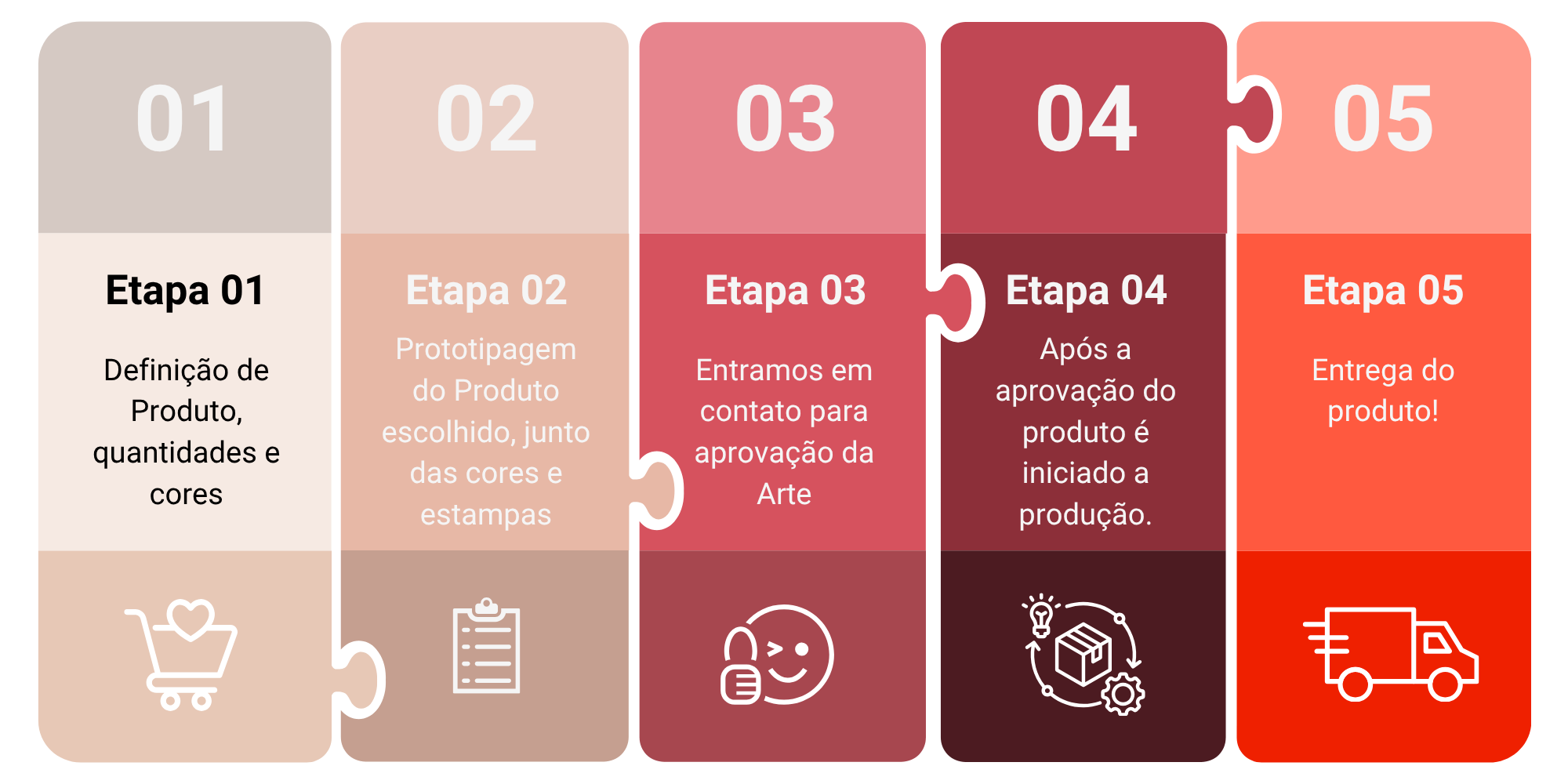 01

Etapa 01

Definição de Produto, quantidades e cores

02

Etapa 02

Prototipagem do Produto escolhido, junto das cores e estampas

03

Etapa 03

Entramos em contato para aprovação da Arte

04

Etapa 04

Após a aprovação do produto é iniciado a produção.

05

Etapa 05

Entrega do produto!